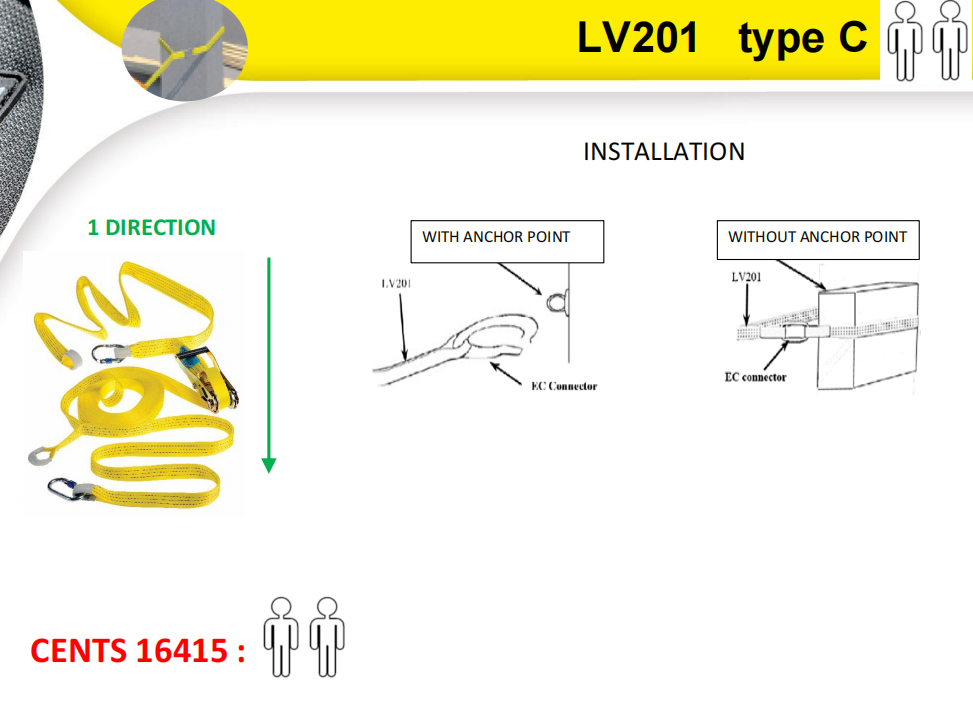 LV201 type C

INSTALLATION

1 DIRECTION

WITH ANCHOR POINT

LV201

EC Connector

WITHOUT ANCHOR POINT

LV201

EC connector

CENTS 16415 :